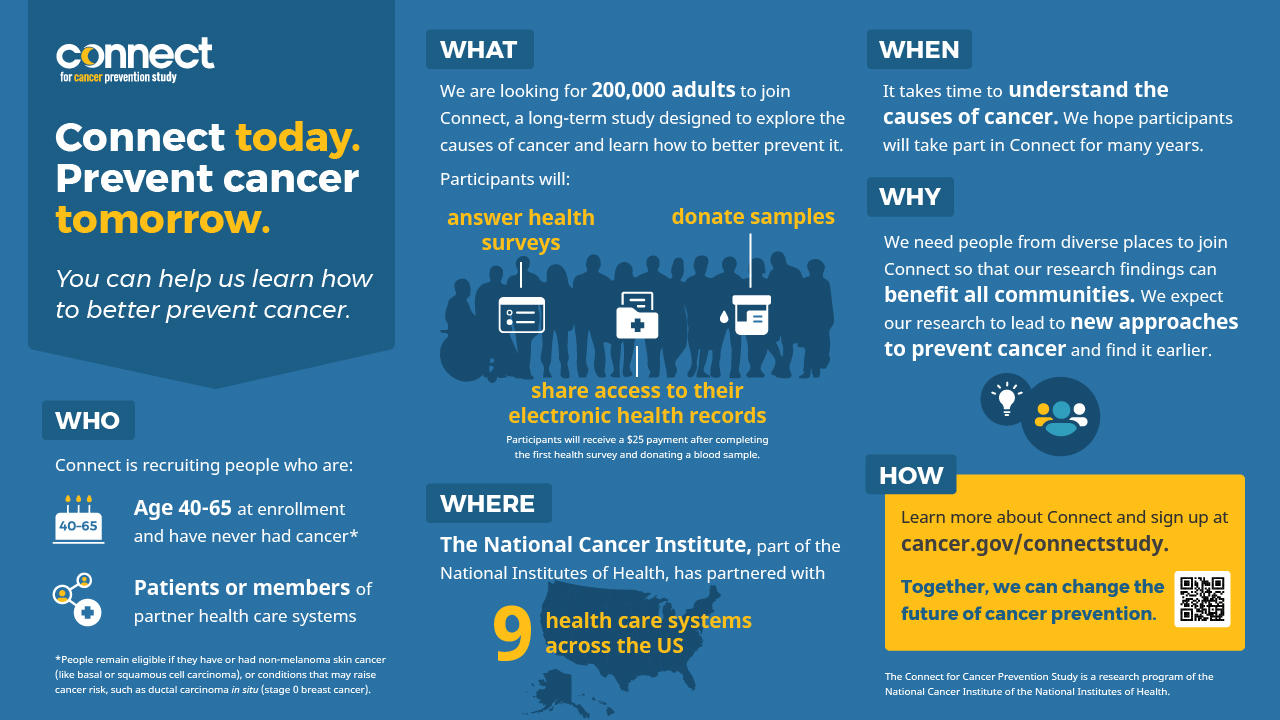 connect
for cancer prevention study

Connect today. Prevent cancer tomorrow.

You can help us learn how to better prevent cancer.

WHO

Connect is recruiting people who are:

40-65

Age 40-65 at enrollment and have never had cancer*

Patients or members of partner health care systems

*People remain eligible if they have or had non-melanoma skin cancer (like basal or squamous cell carcinoma), or conditions that may raise cancer risk, such as ductal carcinoma in situ (stage 0 breast cancer).

WHAT

We are looking for 200,000 adults to join Connect, a long-term study designed to explore the causes of cancer and learn how to better prevent it.

Participants will:

answer health surveys

donate samples

share access to their electronic health records

Participants will receive a $25 payment after completing the first health survey and donating a blood sample.

WHERE

The National Cancer Institute, part of the National Institutes of Health, has partnered with

9 health care systems across the US

WHEN

It takes time to understand the causes of cancer. We hope participants will take part in Connect for many years.

WHY

We need people from diverse places to join Connect so that our research findings can benefit all communities. We expect our research to lead to new approaches to prevent cancer and find it earlier.

HOW

Learn more about Connect and sign up at cancer.gov/connectstudy.

Together, we can change the future of cancer prevention.

The Connect for Cancer Prevention Study is a research program of the National Cancer Institute of the National Institutes of Health.